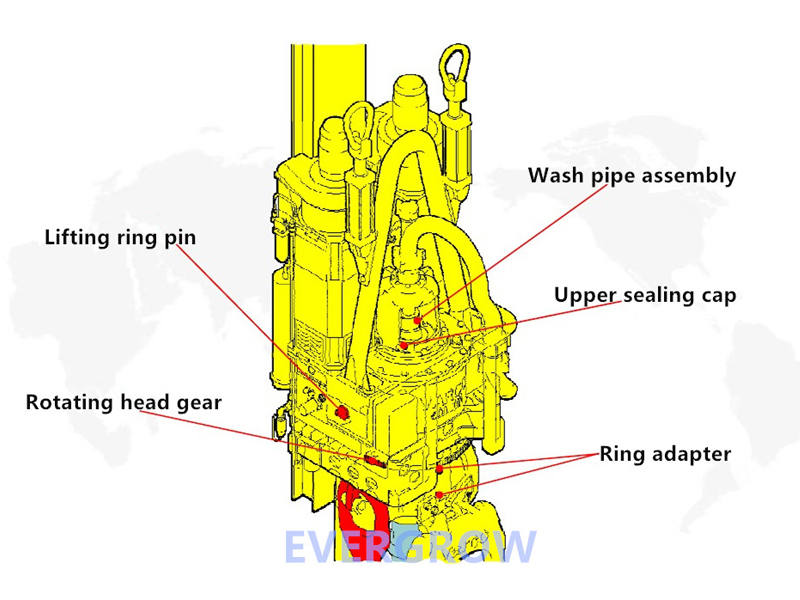 Wash pipe assembly

Lifting ring pin

Upper sealing cap

Rotating head gear

Ring adapter

EVERGROW